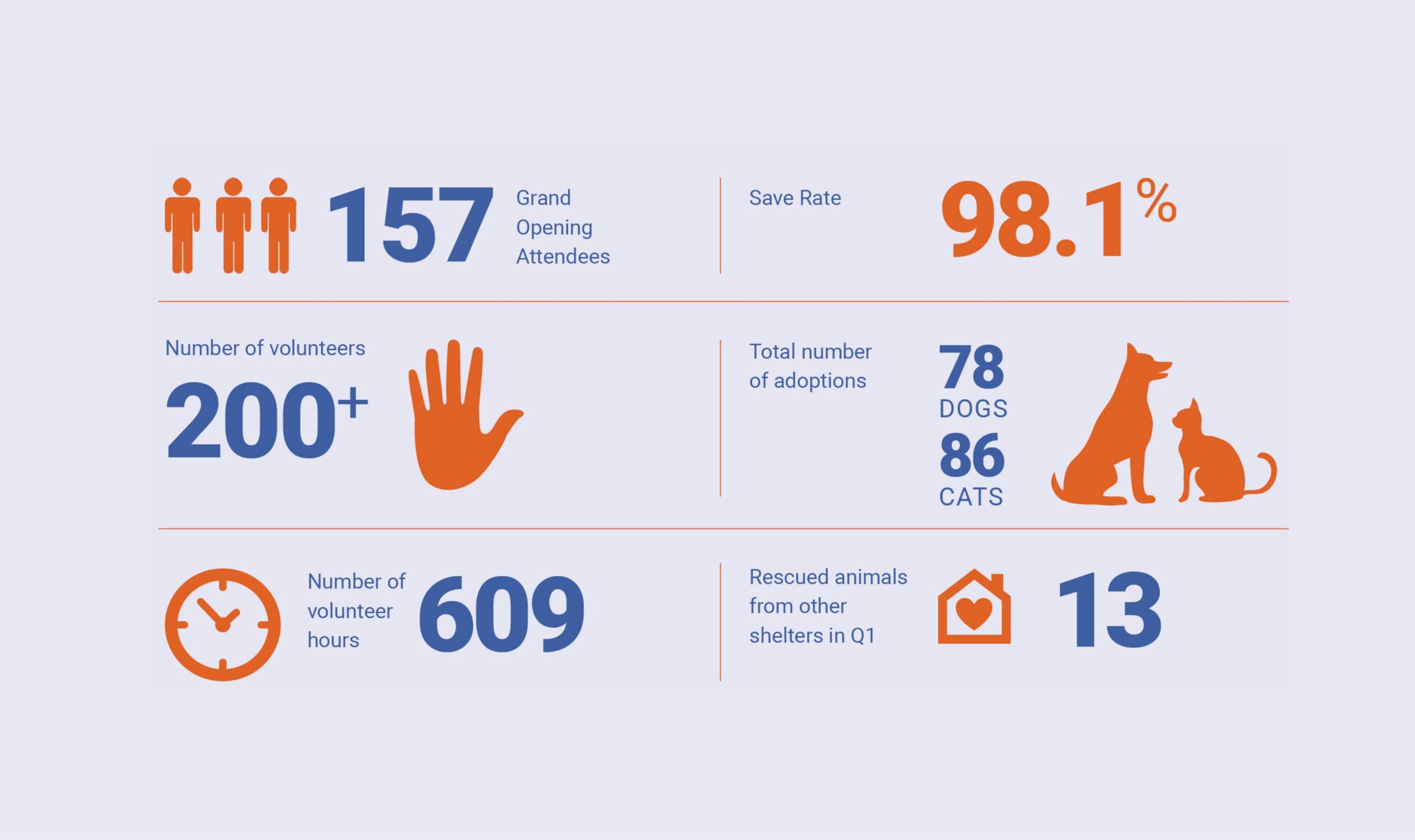 157 Grand Opening Attendees

Save Rate 98.1%

Number of volunteers 200+

Total number of adoptions 78 DOGS 86 CATS

Number of volunteer hours 609

Rescued animals from other shelters in Q1 13