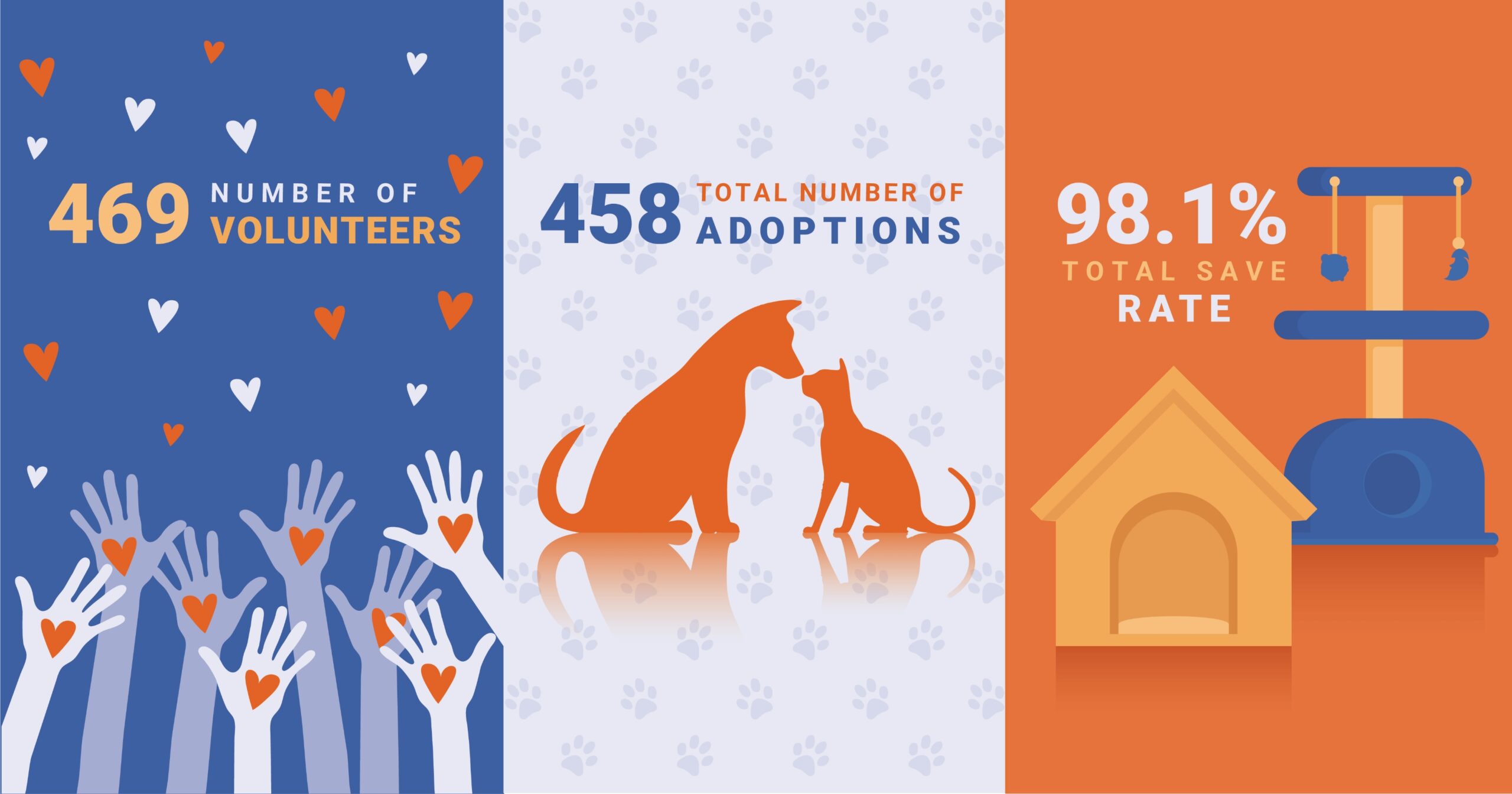 469 NUMBER OF VOLUNTEERS

458 TOTAL NUMBER OF ADOPTIONS

98.1% TOTAL SAVE RATE